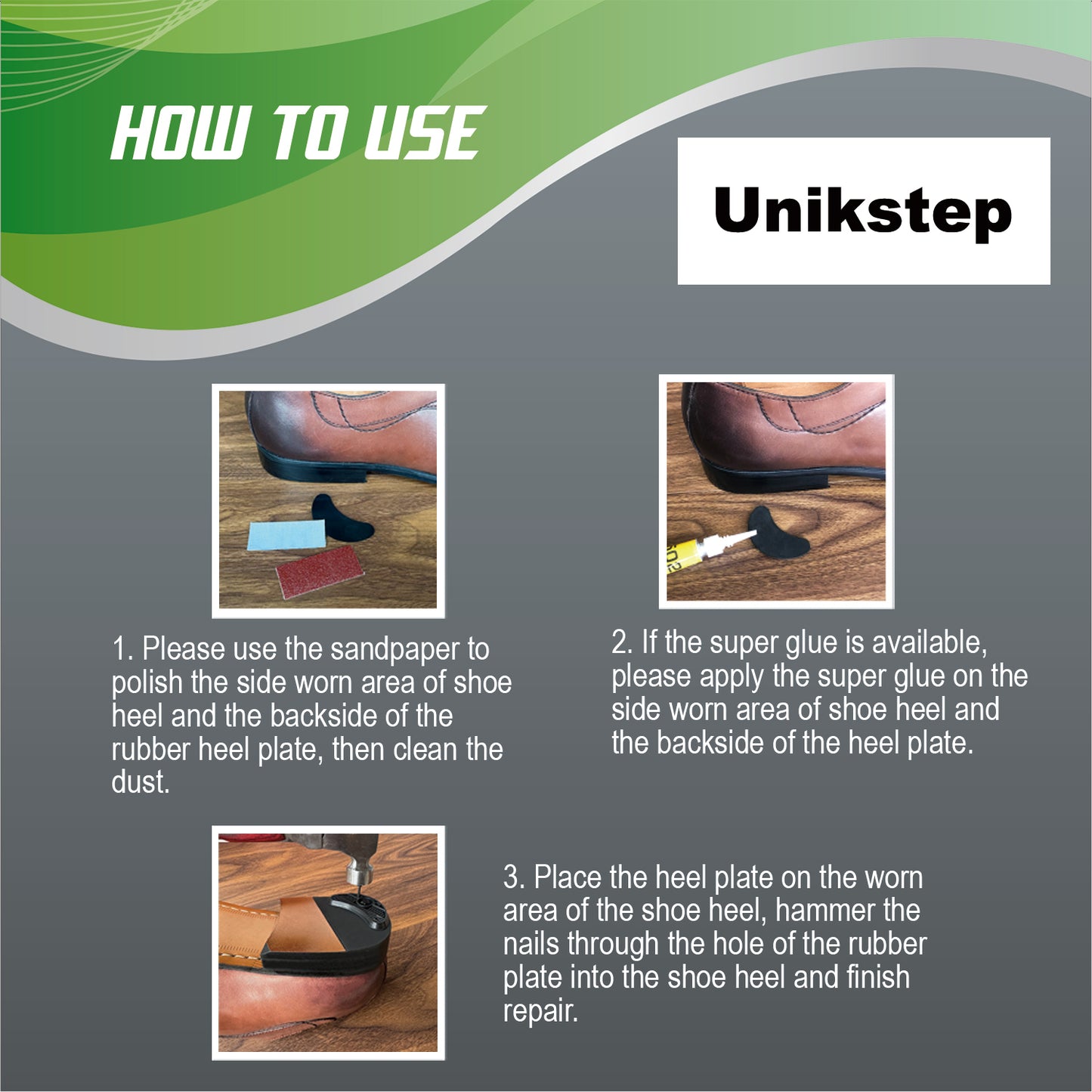 HOW TO USE

Unikstep

1. Please use the sandpaper to polish the side worn area of shoe heel and the backside of the rubber heel plate, then clean the dust.

2. If the super glue is available, please apply the super glue on the side worn area of shoe heel and the backside of the heel plate.

3. Place the heel plate on the worn area of the shoe heel, hammer the nails through the hole of the rubber plate into the shoe heel and finish repair.