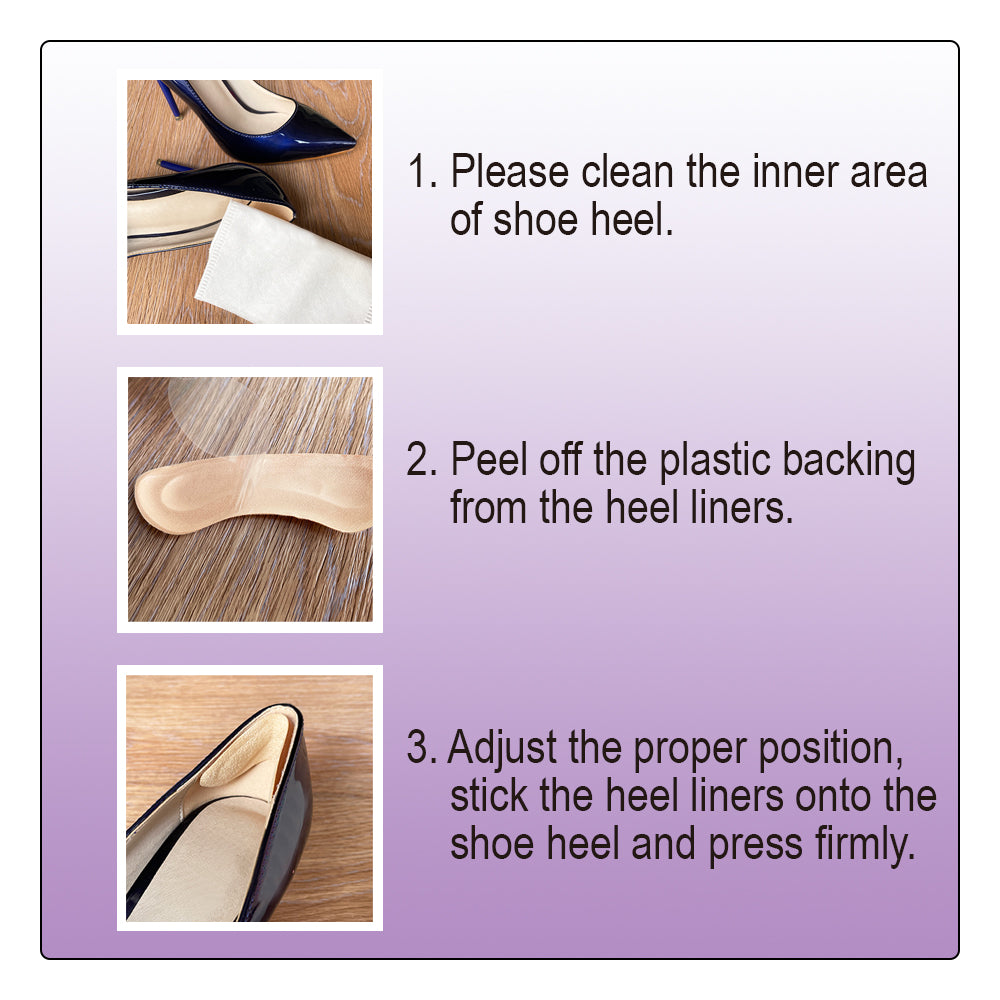 1. Please clean the inner area of shoe heel.

2. Peel off the plastic backing from the heel liners.

3. Adjust the proper position, stick the heel liners onto the shoe heel and press firmly.