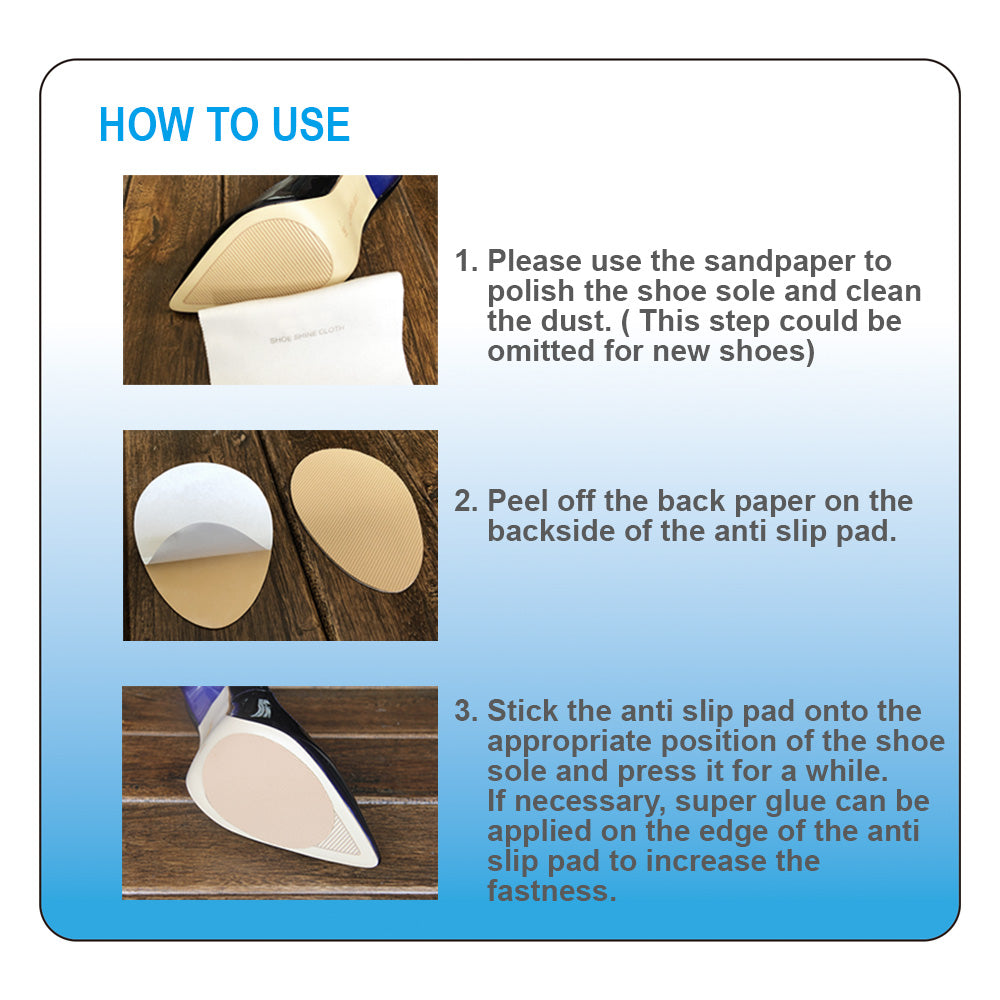 HOW TO USE

SHOE SHINE CLOTH

1. Please use the sandpaper to polish the shoe sole and clean the dust. ( This step could be omitted for new shoes)

2. Peel off the back paper on the backside of the anti slip pad.

3. Stick the anti slip pad onto the appropriate position of the shoe sole and press it for a while.
If necessary, super glue can be applied on the edge of the anti slip pad to increase the fastness.