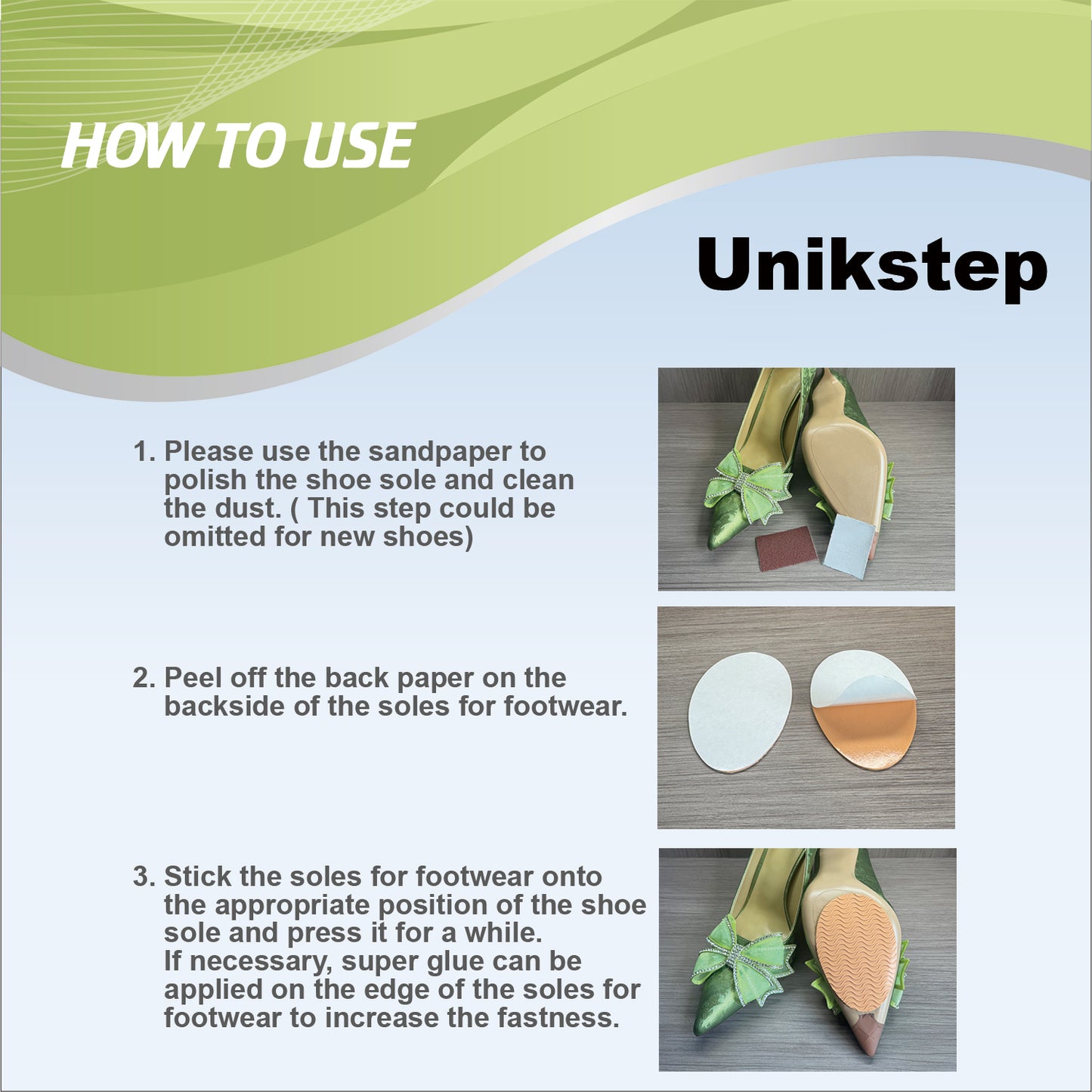 HOW TO USE

Unikstep

1. Please use the sandpaper to polish the shoe sole and clean the dust. ( This step could be omitted for new shoes)

2. Peel off the back paper on the backside of the soles for footwear.

3. Stick the soles for footwear onto the appropriate position of the shoe sole and press it for a while.
If necessary, super glue can be applied on the edge of the soles for footwear to increase the fastness.