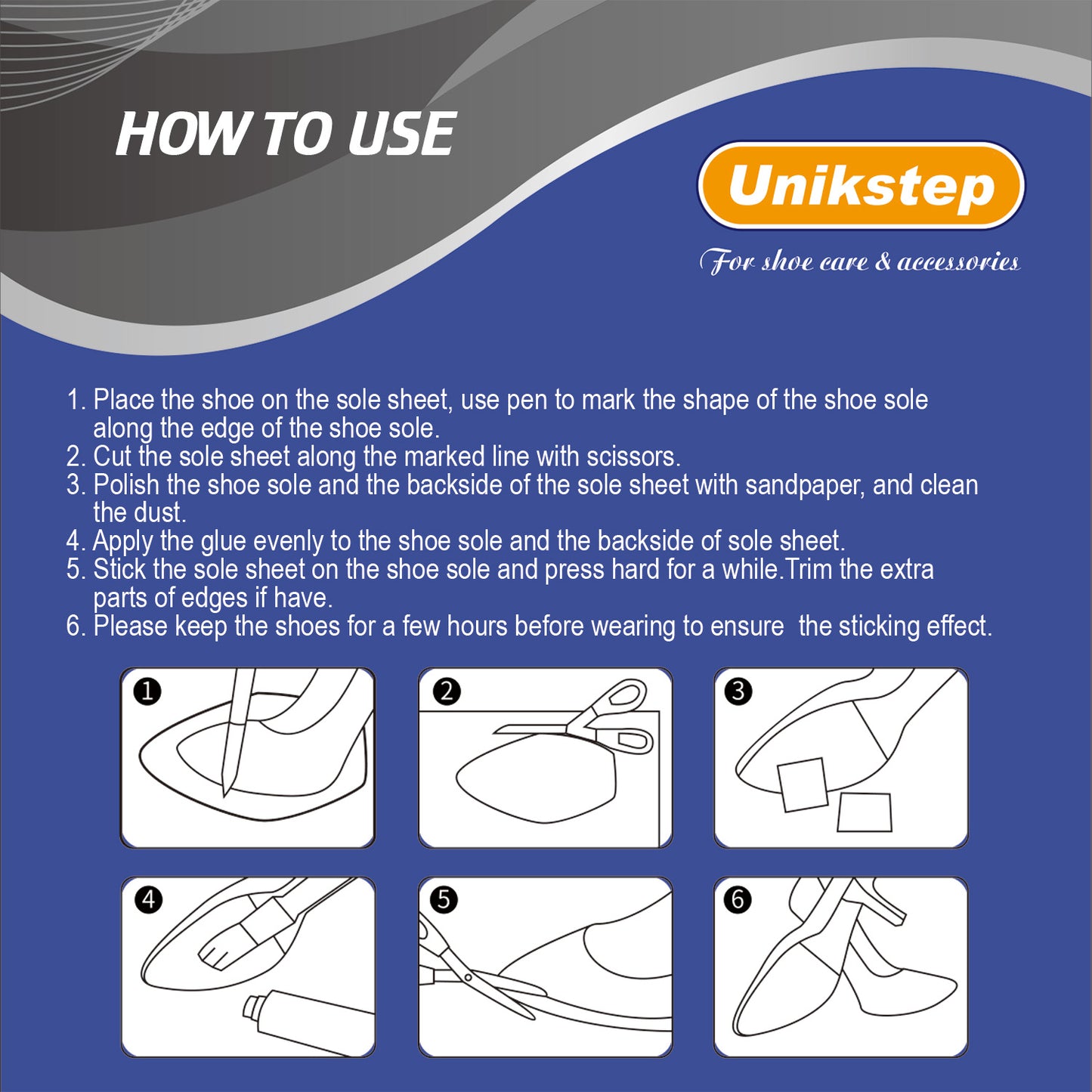 HOW TO USE

Unikstep

For shoe care & accessories

1. Place the shoe on the sole sheet, use pen to mark the shape of the shoe sole along the edge of the shoe sole.
2. Cut the sole sheet along the marked line with scissors.
3. Polish the shoe sole and the backside of the sole sheet with sandpaper, and clean the dust.
4. Apply the glue evenly to the shoe sole and the backside of sole sheet.
5. Stick the sole sheet on the shoe sole and press hard for a while.Trim the extra parts of edges if have.
6. Please keep the shoes for a few hours before wearing to ensure  the sticking effect.

1

2

3

4

5

6